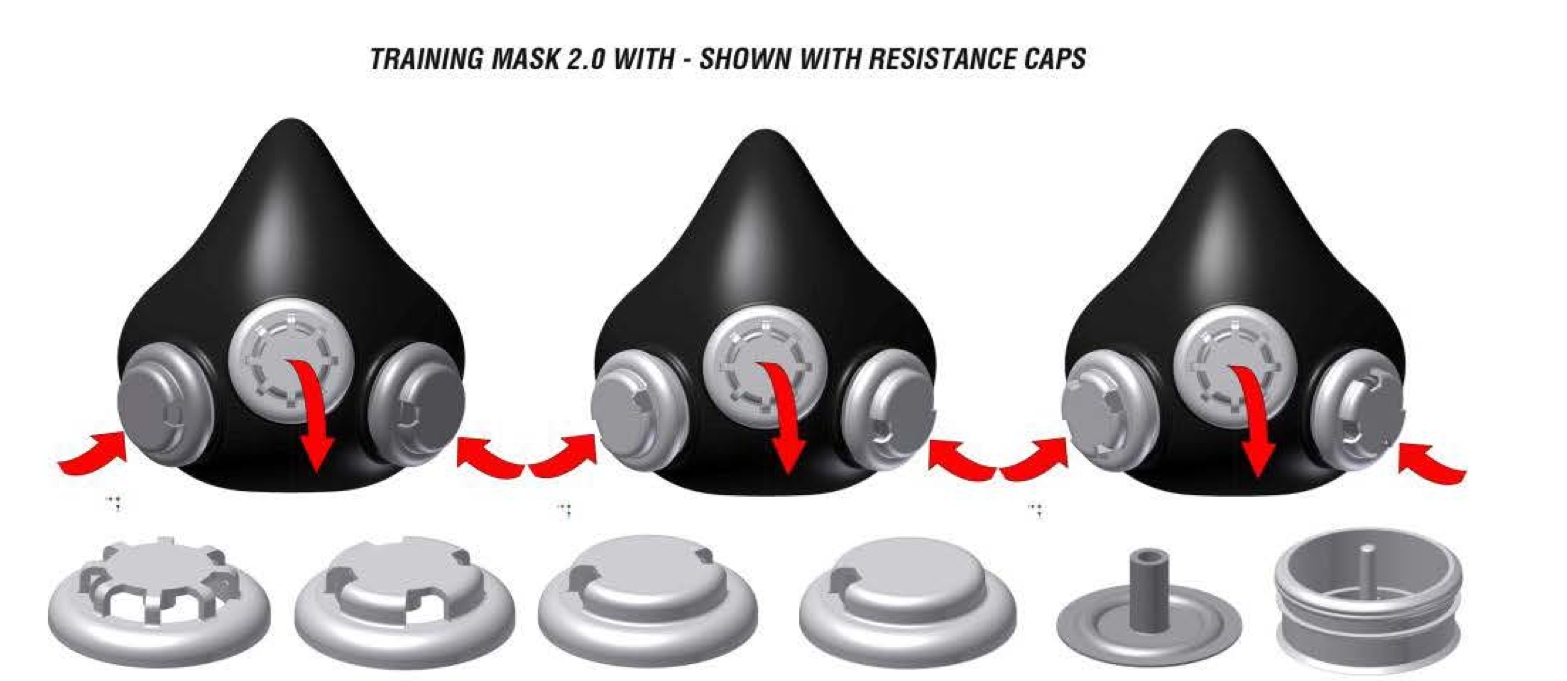 TRAINING MASK 2.0 WITH - SHOWN WITH RESISTANCE CAPS